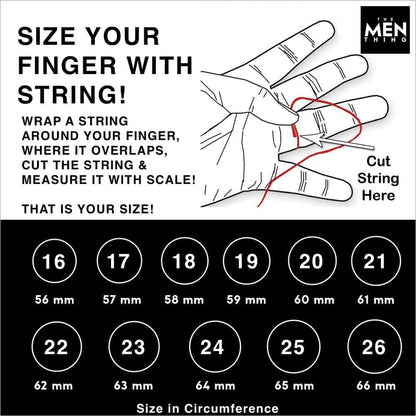 THE MEN THING

SIZE YOUR FINGER WITH STRING!

WRAP A STRING AROUND YOUR FINGER, WHERE IT OVERLAPS, CUT THE STRING & MEASURE IT WITH SCALE!

THAT IS YOUR SIZE!

Cut String Here

16
56 mm

17
57 mm

18
58 mm

19
59 mm

20
60 mm

21
61 mm

22
62 mm

23
63 mm

24
64 mm

25
65 mm

26
66 mm

Size in Circumference