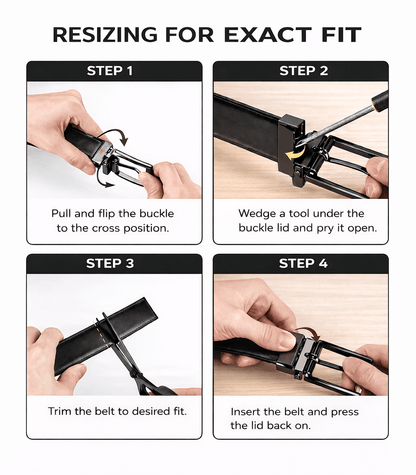 RESIZING FOR EXACT FIT

STEP 1

Pull and flip the buckle to the cross position.

STEP 2

Wedge a tool under the buckle lid and pry it open.

STEP 3

Trim the belt to desired fit.

STEP 4

Insert the belt and press the lid back on.