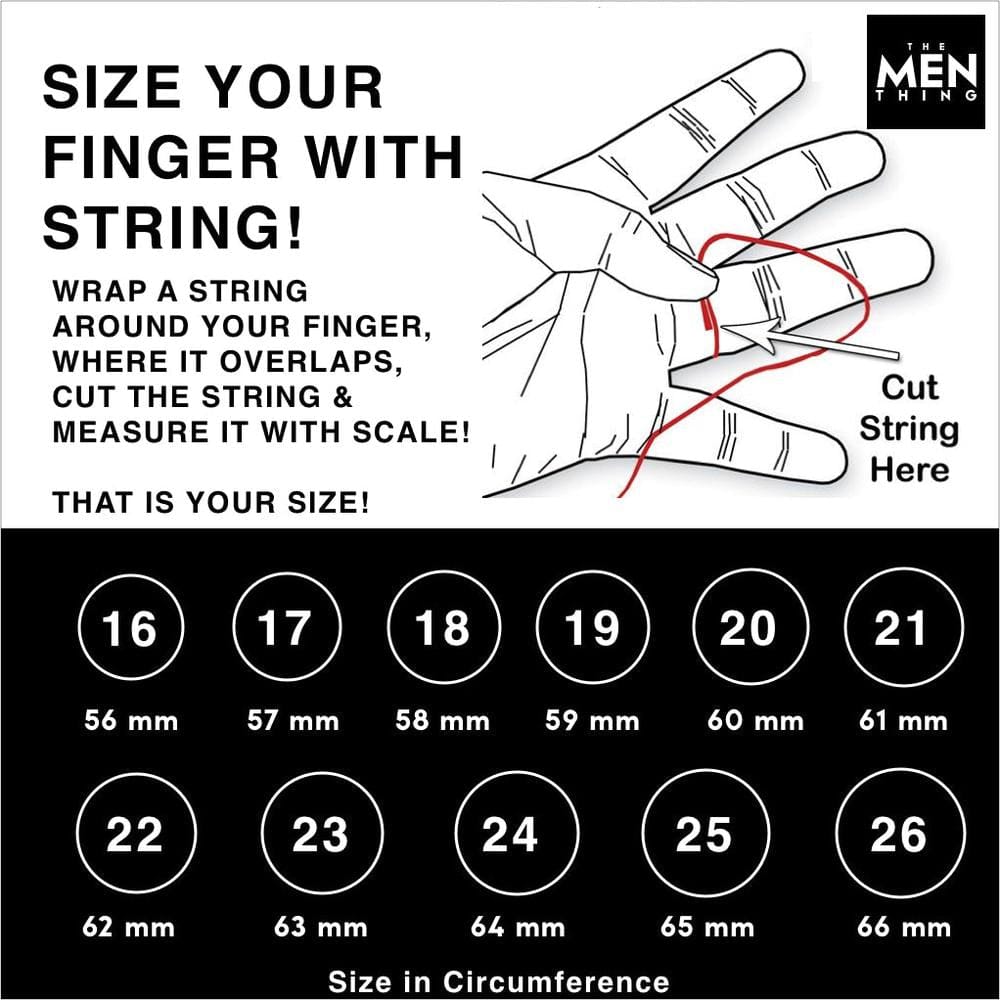 SIZE YOUR FINGER WITH STRING!

THE MEN THING

WRAP A STRING AROUND YOUR FINGER, WHERE IT OVERLAPS, CUT THE STRING & MEASURE IT WITH SCALE!

THAT IS YOUR SIZE!

Cut String Here

16
56 mm

17
57 mm

18
58 mm

19
59 mm

20
60 mm

21
61 mm

22
62 mm

23
63 mm

24
64 mm

25
65 mm

26
66 mm

Size in Circumference